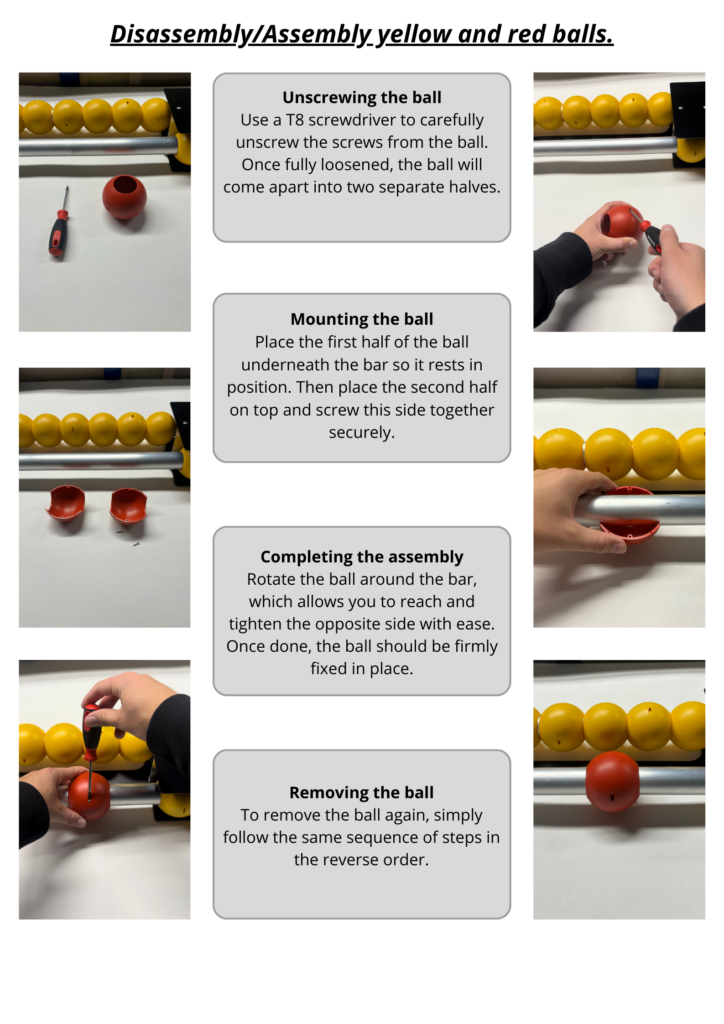 Disassembly/Assembly yellow and red balls.

Unscrewing the ball
Use a T8 screwdriver to carefully unscrew the screws from the ball. Once fully loosened, the ball will come apart into two separate halves.

Mounting the ball
Place the first half of the ball underneath the bar so it rests in position. Then place the second half on top and screw this side together securely.

Completing the assembly
Rotate the ball around the bar, which allows you to reach and tighten the opposite side with ease. Once done, the ball should be firmly fixed in place.

Removing the ball
To remove the ball again, simply follow the same sequence of steps in the reverse order.